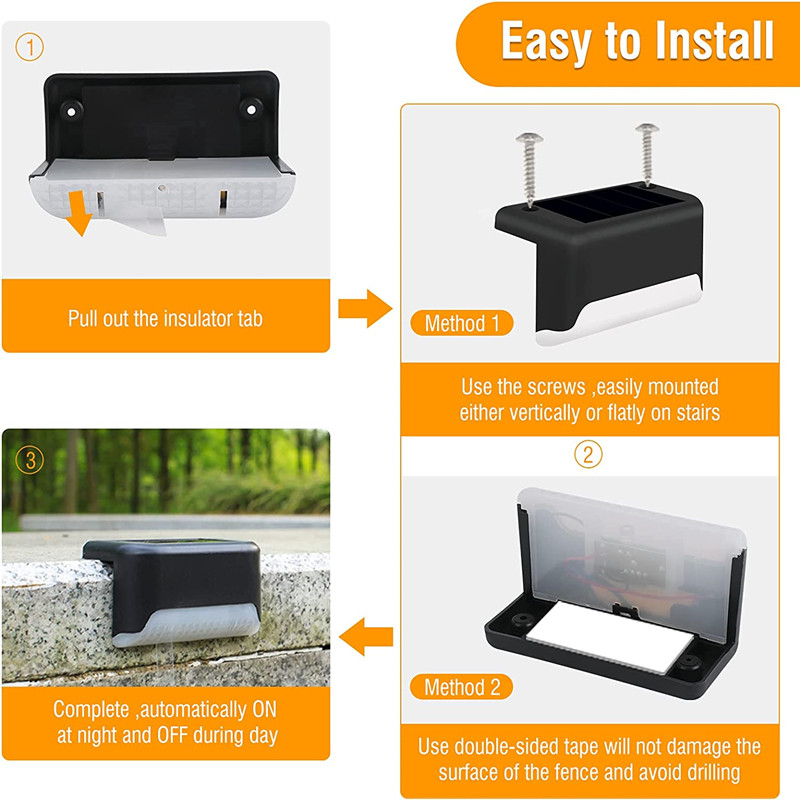 Easy to Install

①

Pull out the insulator tab

Method 1

Use the screws ,easily mounted either vertically or flatly on stairs

②

Method 2

Use double-sided tape will not damage the surface of the fence and avoid drilling

③

Complete ,automatically ON at night and OFF during day