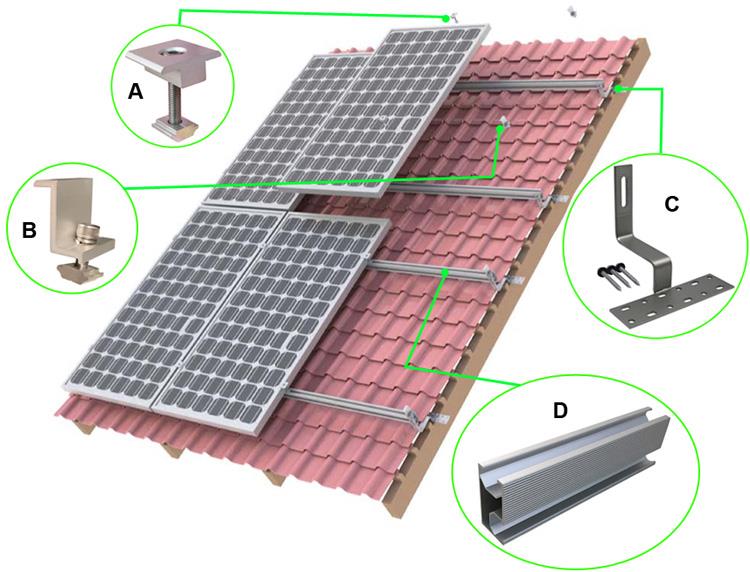 A

B

C

D