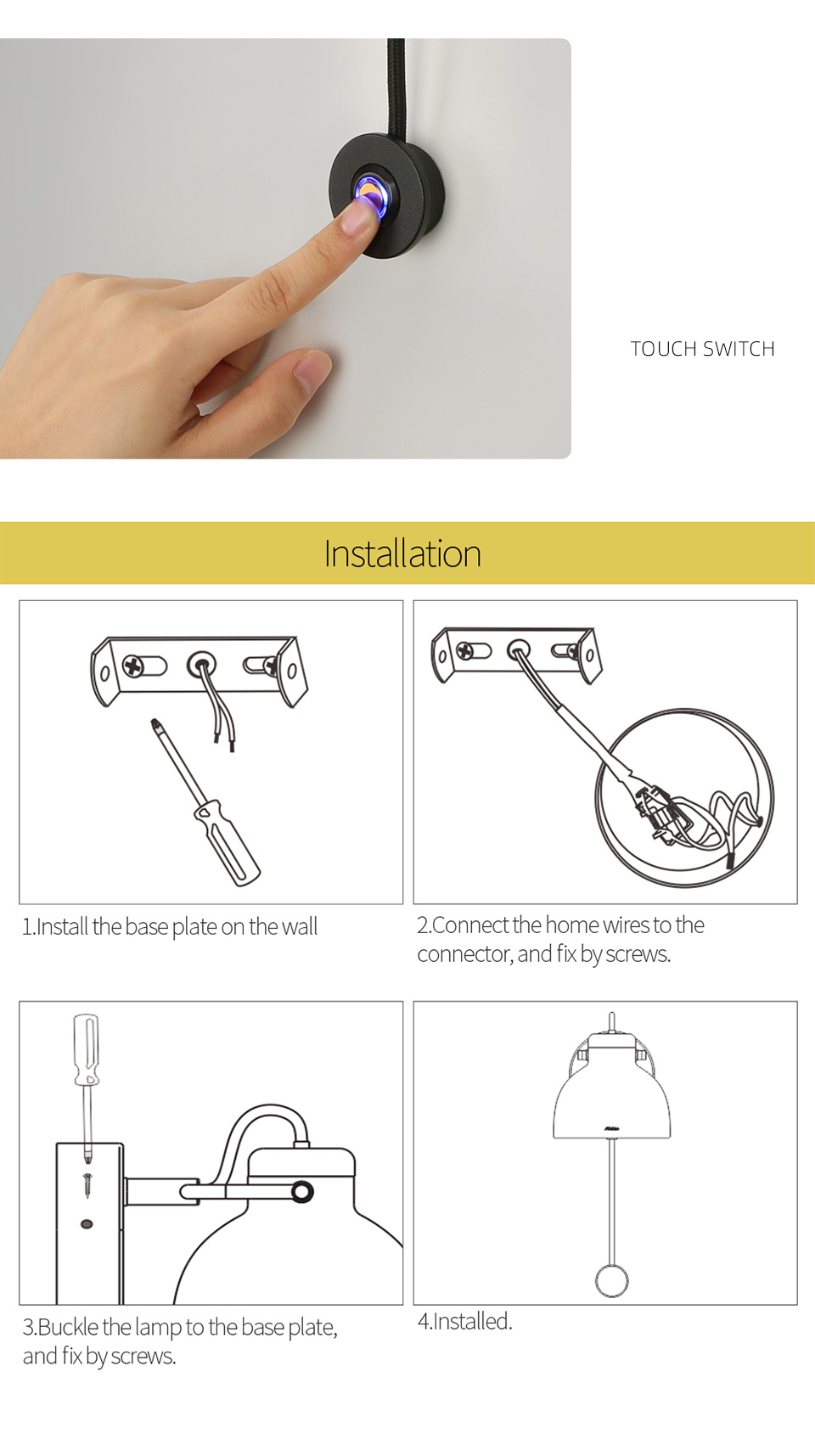 TOUCH SWITCH

Installation

1.Install the base plate on the wall

2.Connect the home wires to the connector, and fix by screws.

3.Buckle the lamp to the base plate, and fix by screws.

4.Installed.