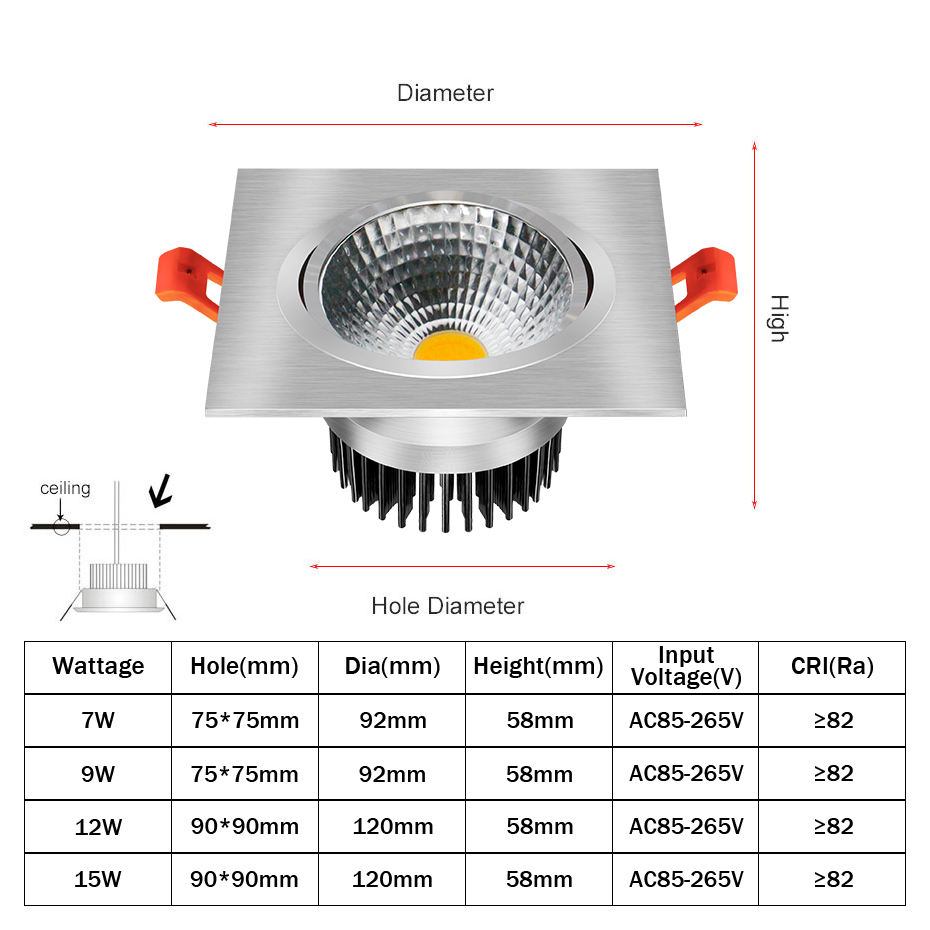 Diameter

High

ceiling

Hole Diameter

| Wattage | Hole(mm) | Dia(mm) | Height(mm) | Input Voltage(V) | CRI(Ra) |
|---|---|---|---|---|---|
| 7W | 75*75mm | 92mm | 58mm | AC85-265V | ≥82 |
| 9W | 75*75mm | 92mm | 58mm | AC85-265V | ≥82 |
| 12W | 90*90mm | 120mm | 58mm | AC85-265V | ≥82 |
| 15W | 90*90mm | 120mm | 58mm | AC85-265V | ≥82 |